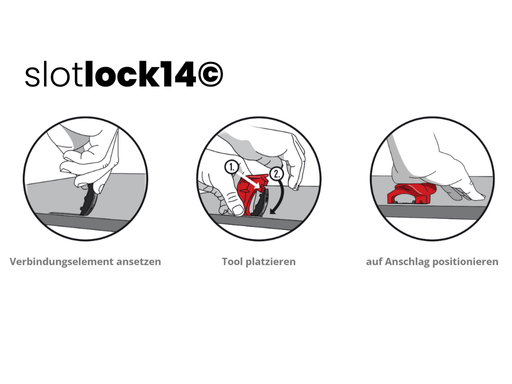 slotlock14©

1.
2.

Verbindungselement ansetzen

Tool platzieren

auf Anschlag positionieren